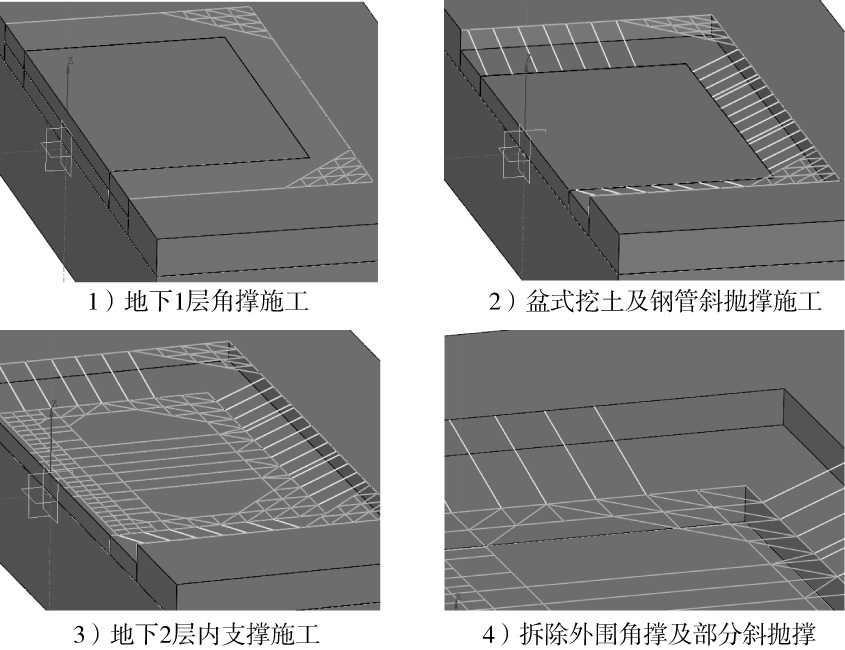 1）地下1层角撑施工

2）盆式挖土及钢管斜抛撑施工

3）地下2层内支撑施工

4）拆除外围角撑及部分斜抛撑