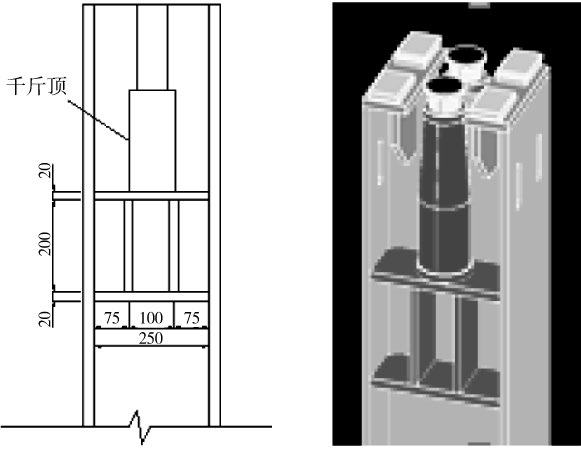 千斤顶

20

200

20

75 100 75

250