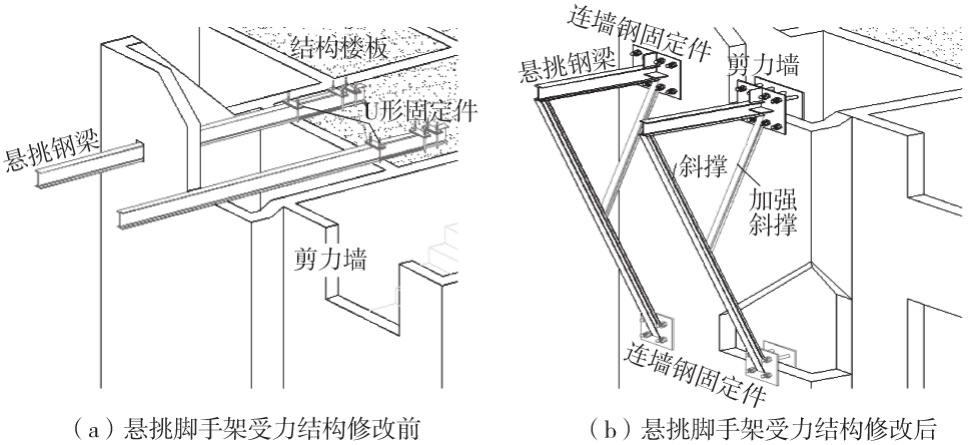 结构楼板
U形固定件
悬挑钢梁
剪力墙
（a）悬挑脚手架受力结构修改前

连墙钢固定件
悬挑钢梁
剪力墙
斜撑
加强斜撑
连墙钢固定件
（b）悬挑脚手架受力结构修改后