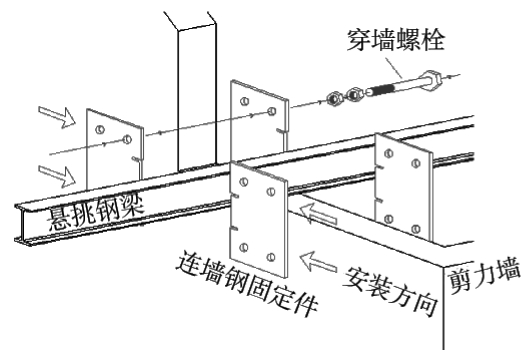 穿墙螺栓

悬挑钢梁

连墙钢固定件

安装方向

剪力墙